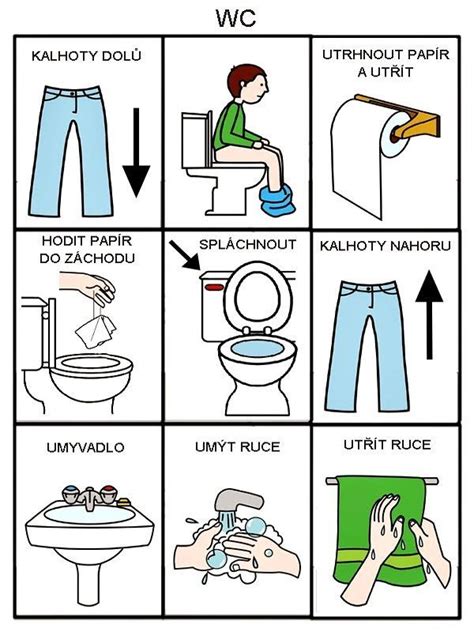 WC

KALHOTY DOLŮ

UTRHNOUT PAPÍR A UTŘÍT

HODIT PAPÍR DO ZÁCHODU

SPLÁCHNOUT

KALHOTY NAHORU

UMYVADLO

UMÝT RUCE

UTŘÍT RUCE