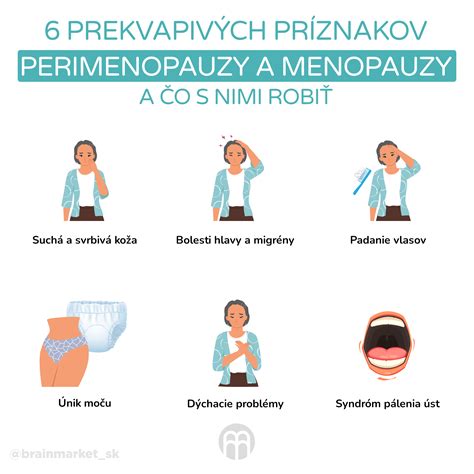 6 PREKVAPIVÝCH PRÍZNAKOV
PERIMENOPAUZY A MENOPAUZY
A ČO S NIMI ROBIŤ

Suchá a svrbivá koža

Bolesti hlavy a migrény

Padanie vlasov

Únik moču

Dýchacie problémy

Syndróm pálenia úst

@brainmarket_sk