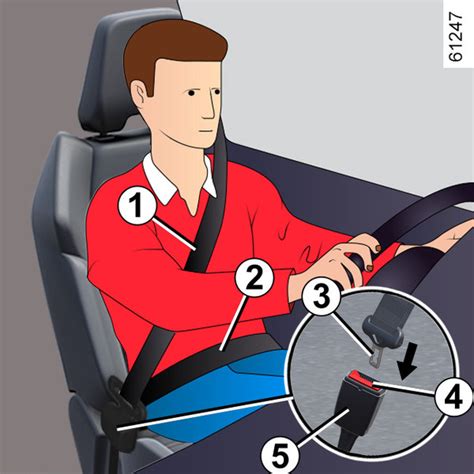 61247

1

2

3

4

5